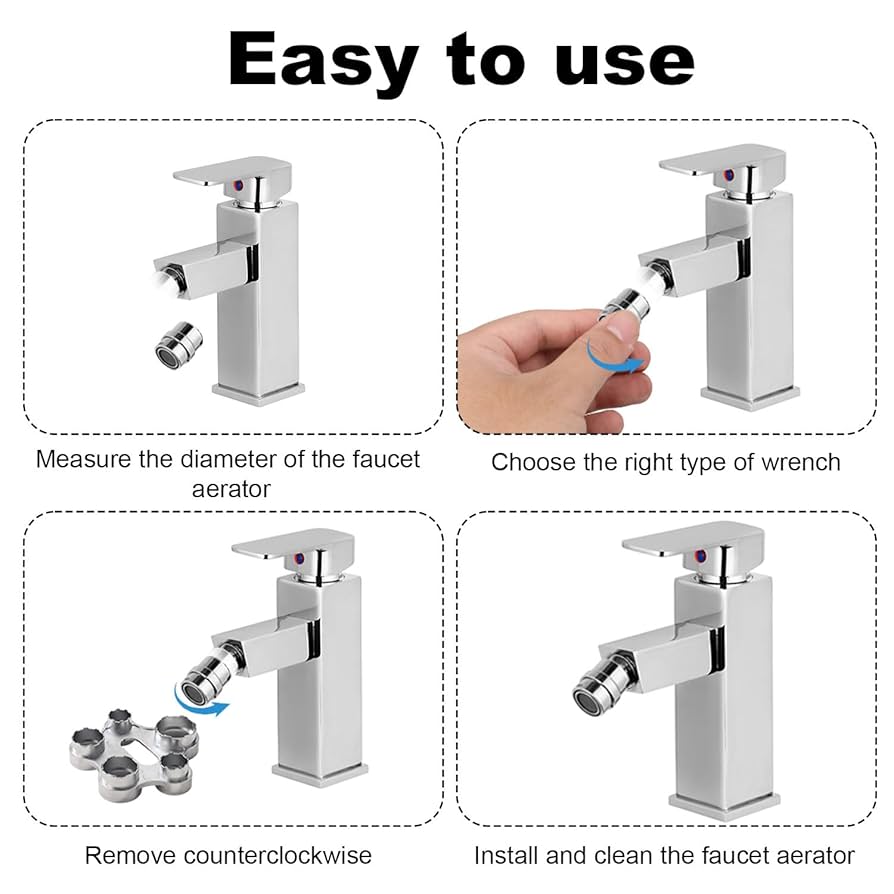 Easy to use

Measure the diameter of the faucet aerator

Choose the right type of wrench

Remove counterclockwise

Install and clean the faucet aerator